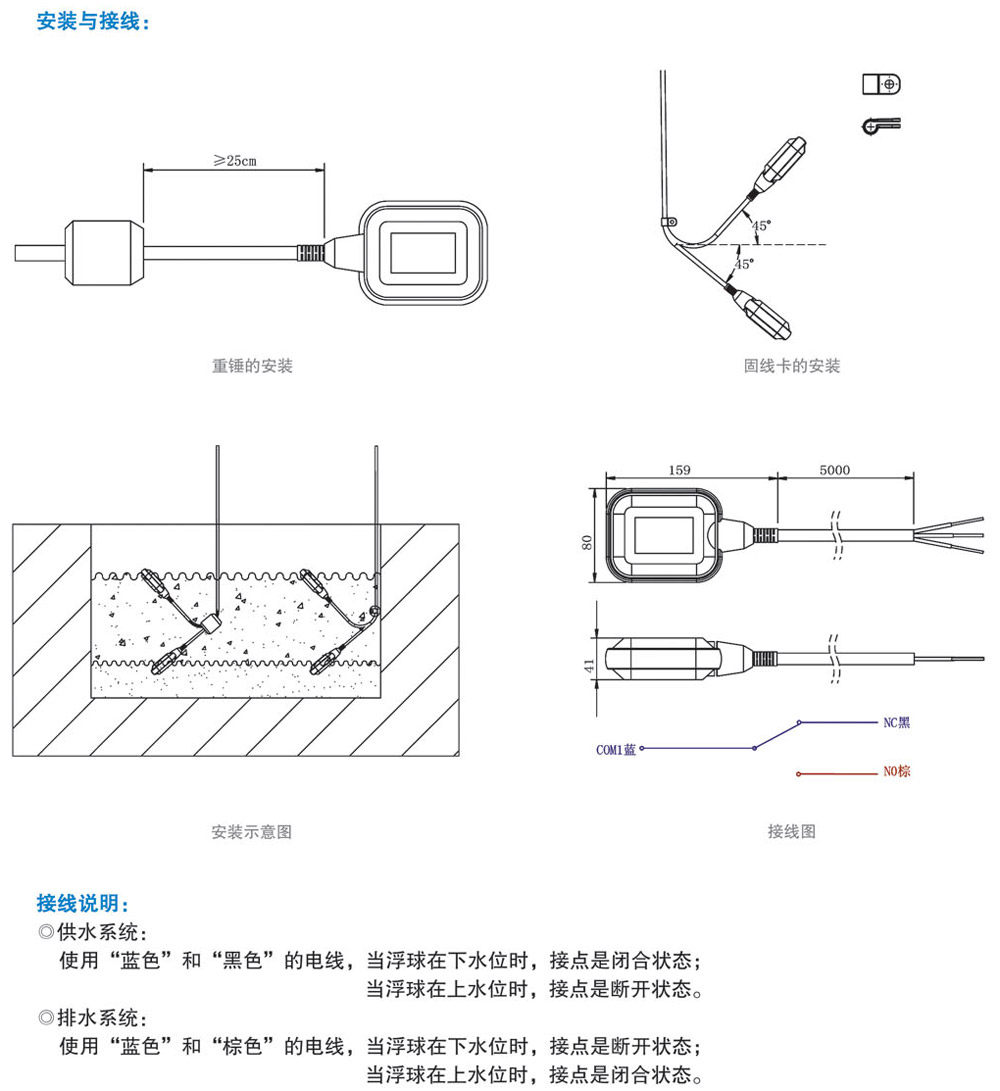 安装与接线：

≥25cm

重锤的安装

45°
45°

固线卡的安装

安装示意图

159
5000
80
41

COM1蓝
NC黑
NO棕

接线图

接线说明：
◎供水系统：
使用“蓝色”和“黑色”的电线，当浮球在下水位时，接点是闭合状态；
当浮球在上水位时，接点是断开状态。
◎排水系统：
使用“蓝色”和“棕色”的电线，当浮球在下水位时，接点是断开状态；
当浮球在上水位时，接点是闭合状态。